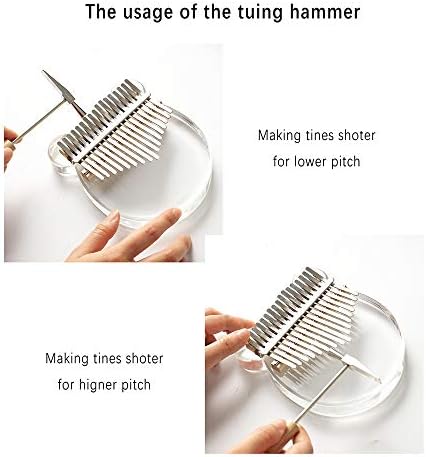 The usage of the tuing hammer

Making tines shoter
for lower pitch

Making tines shoter
for higner pitch