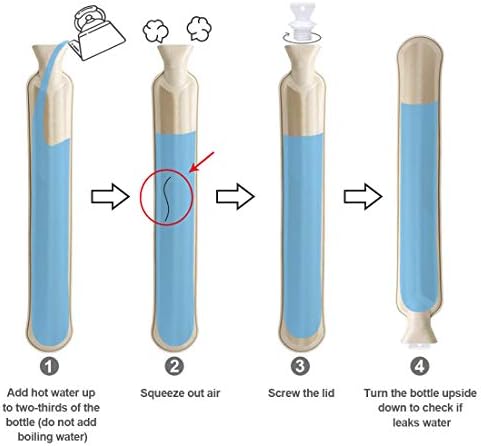 1
Add hot water up to two-thirds of the bottle (do not add boiling water)

2
Squeeze out air

3
Screw the lid

4
Turn the bottle upside down to check if leaks water