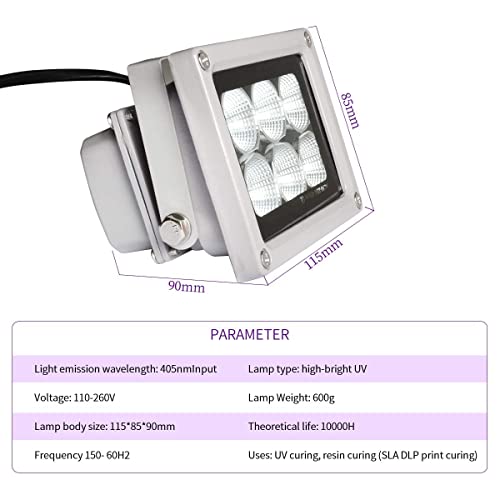 85mm

115mm

90mm

PARAMETER

| Light emission wavelength: 405nmInput | Lamp type: high-bright UV |
|---|---|
| Voltage: 110-260V | Lamp Weight: 600g |
| Lamp body size: 115*85*90mm | Theoretical life: 10000H |
| Frequency 150- 60H2 | Uses: UV curing, resin curing (SLA DLP print curing) |