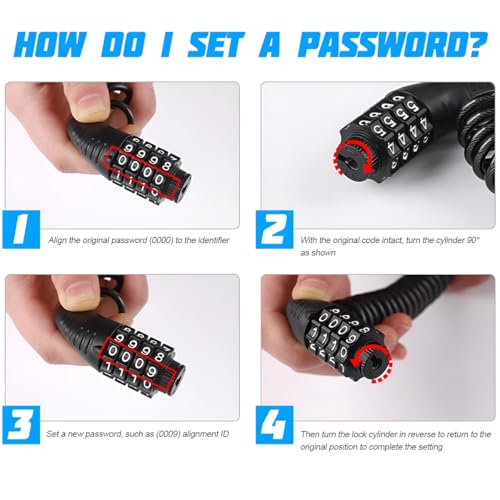 HOW DO I SET A PASSWORD?

1
Align the original password (0000) to the identifier

2
With the original code intact, turn the cylinder 90° as shown

3
Set a new password, such as (0009) alignment ID

4
Then turn the lock cylinder in reverse to return to the original position to complete the setting