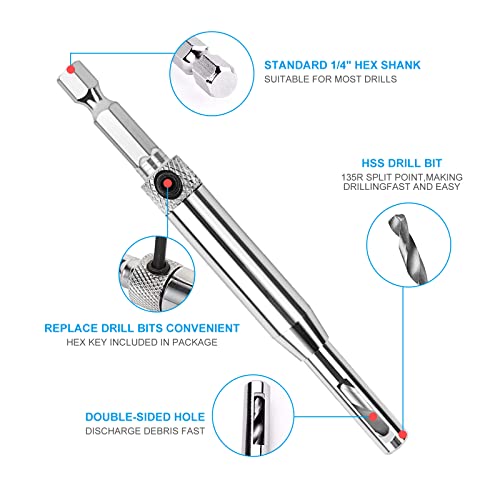 STANDARD 1/4" HEX SHANK
SUITABLE FOR MOST DRILLS

HSS DRILL BIT
135R SPLIT POINT,MAKING DRILLINGFAST AND EASY

REPLACE DRILL BITS CONVENIENT
HEX KEY INCLUDED IN PACKAGE

DOUBLE-SIDED HOLE
DISCHARGE DEBRIS FAST