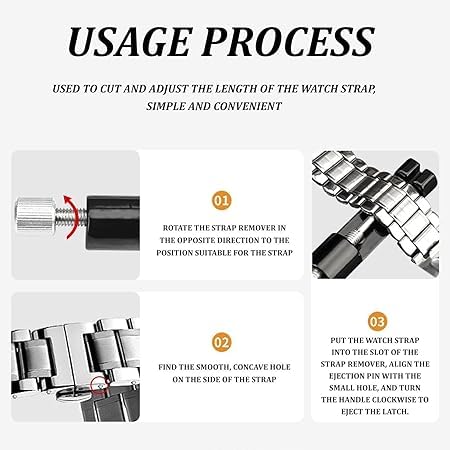 USAGE PROCESS

USED TO CUT AND ADJUST THE LENGTH OF THE WATCH STRAP, SIMPLE AND CONVENIENT

01

ROTATE THE STRAP REMOVER IN THE OPPOSITE DIRECTION TO THE POSITION SUITABLE FOR THE STRAP

02

FIND THE SMOOTH, CONCAVE HOLE ON THE SIDE OF THE STRAP

03

PUT THE WATCH STRAP INTO THE SLOT OF THE STRAP REMOVER, ALIGN THE EJECTION PIN WITH THE SMALL HOLE, AND TURN THE HANDLE CLOCKWISE TO EJECT THE LATCH.