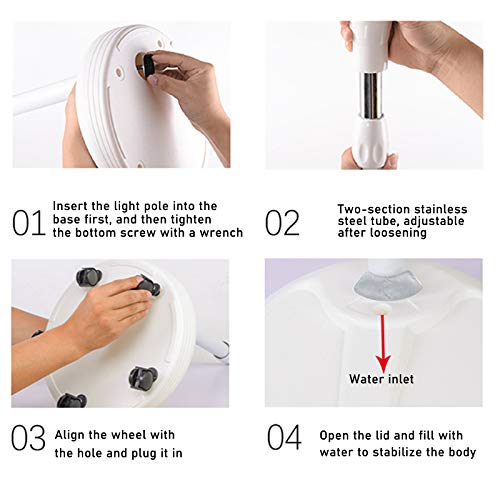 01 Insert the light pole into the base first, and then tighten the bottom screw with a wrench

02 Two-section stainless steel tube, adjustable after loosening

Water inlet

03 Align the wheel with the hole and plug it in

04 Open the lid and fill with water to stabilize the body