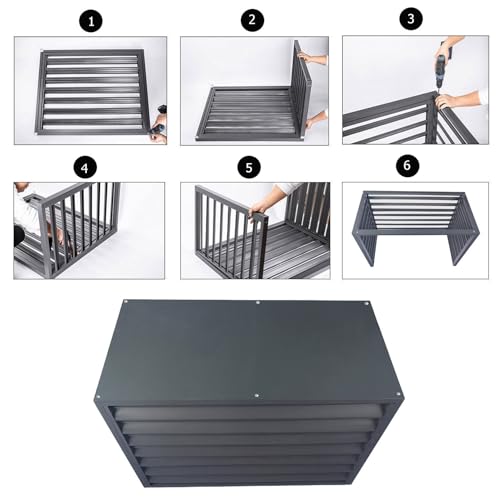 1

2

3

4

5

6