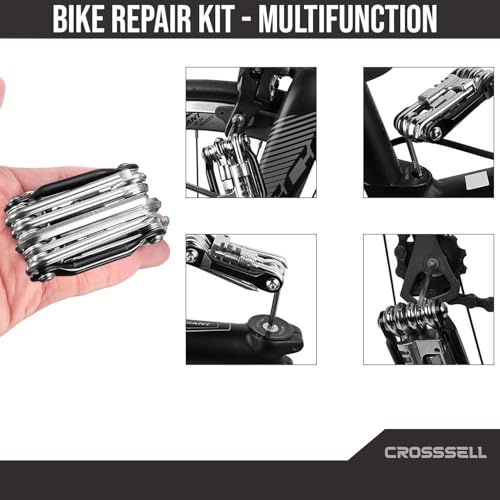 BIKE REPAIR KIT - MULTIFUNCTION

CROSSSELL