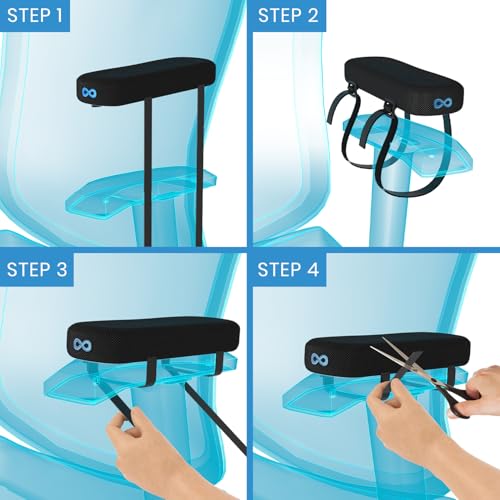 STEP 1

STEP 2

STEP 3

STEP 4