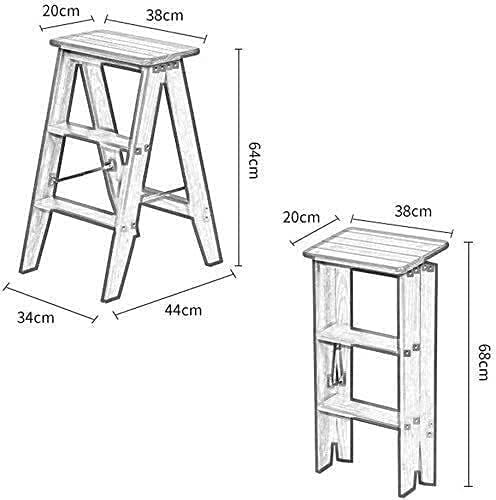 20cm
38cm
64cm
34cm
44cm
20cm
38cm
68cm