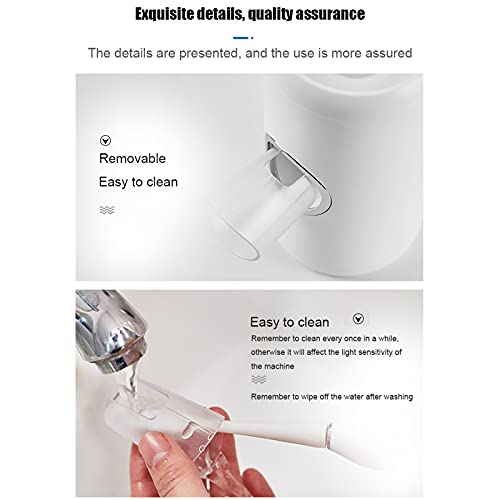 Exquisite details, quality assurance

The details are presented, and the use is more assured

Removable

Easy to clean

Easy to clean

Remember to clean every once in a while, otherwise it will affect the light sensitivity of the machine

Remember to wipe off the water after washing