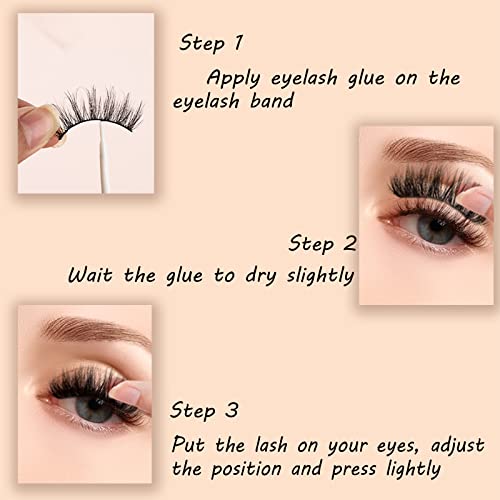 Step 1

Apply eyelash glue on the eyelash band

Step 2

Wait the glue to dry slightly

Step 3

Put the lash on your eyes, adjust the position and press lightly