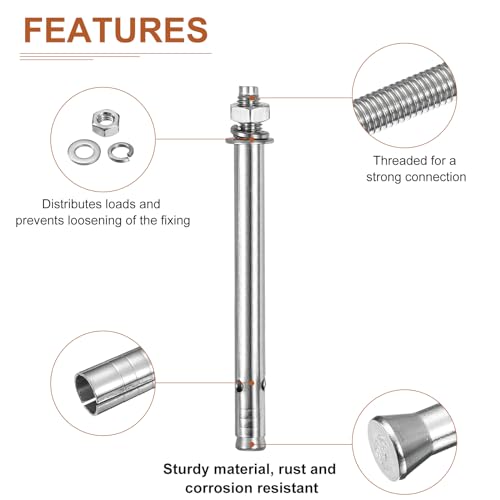 FEATURES

Distributes loads and prevents loosening of the fixing

Threaded for a strong connection

Sturdy material, rust and corrosion resistant