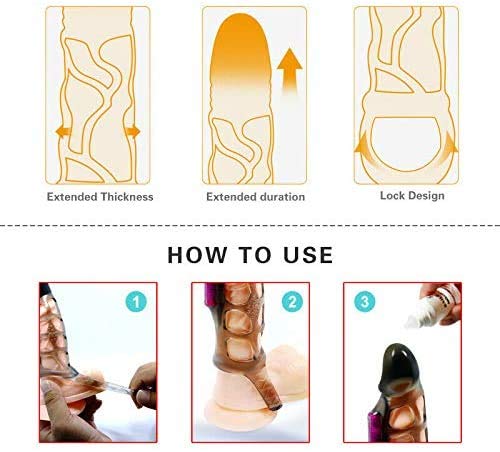 Extended Thickness

Extended duration

Lock Design

HOW TO USE

1

2

3