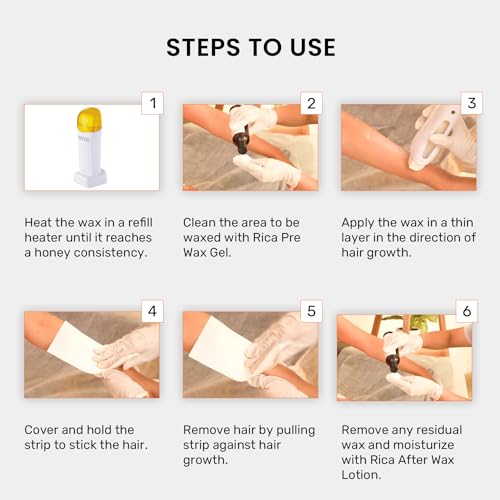 STEPS TO USE

1

Heat the wax in a refill heater until it reaches a honey consistency.

2

Clean the area to be waxed with Rica Pre Wax Gel.

3

Apply the wax in a thin layer in the direction of hair growth.

4

Cover and hold the strip to stick the hair.

5

Remove hair by pulling strip against hair growth.

6

Remove any residual wax and moisturize with Rica After Wax Lotion.