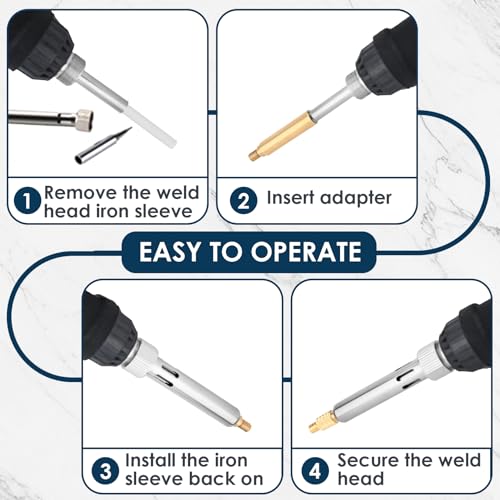 1 Remove the weld head iron sleeve

2 Insert adapter

EASY TO OPERATE

3 Install the iron sleeve back on

4 Secure the weld head