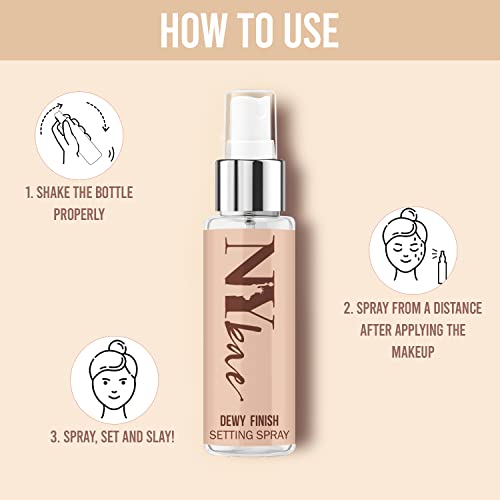 HOW TO USE

1. SHAKE THE BOTTLE PROPERLY

NY bae

DEWY FINISH
SETTING SPRAY

2. SPRAY FROM A DISTANCE AFTER APPLYING THE MAKEUP

3. SPRAY, SET AND SLAY!