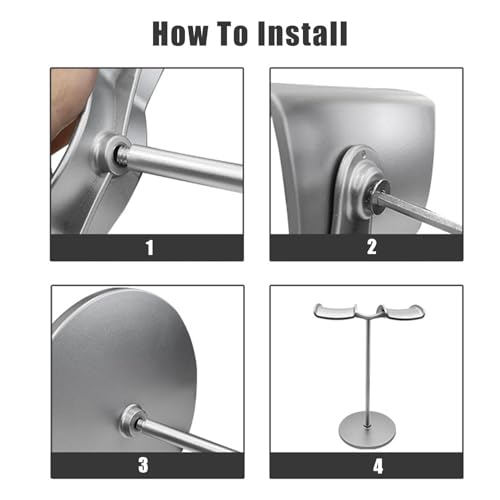 How To Install

1

2

3

4