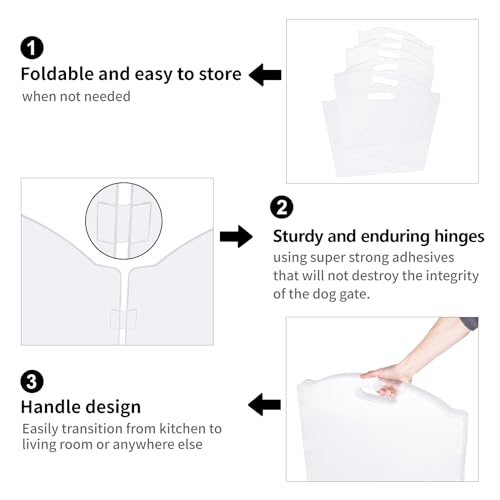 1
Foldable and easy to store
when not needed

2
Sturdy and enduring hinges
using super strong adhesives that will not destroy the integrity of the dog gate.

3
Handle design
Easily transition from kitchen to living room or anywhere else