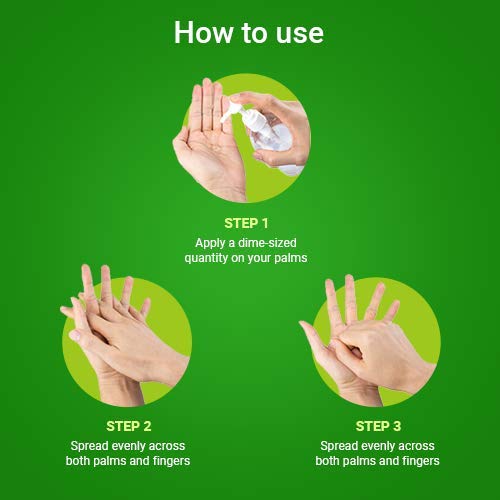 How to use

STEP 1
Apply a dime-sized quantity on your palms

STEP 2
Spread evenly across both palms and fingers

STEP 3
Spread evenly across both palms and fingers