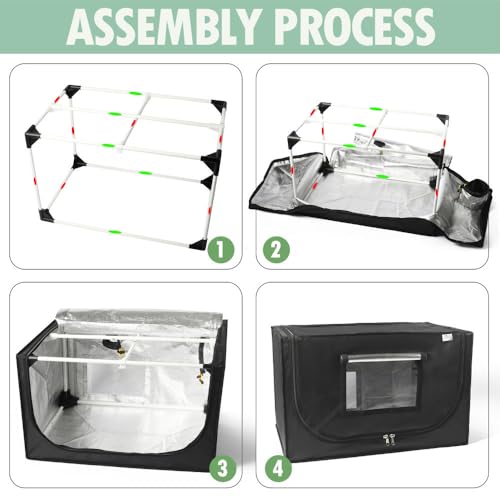 ASSEMBLY PROCESS

1

2

3

4