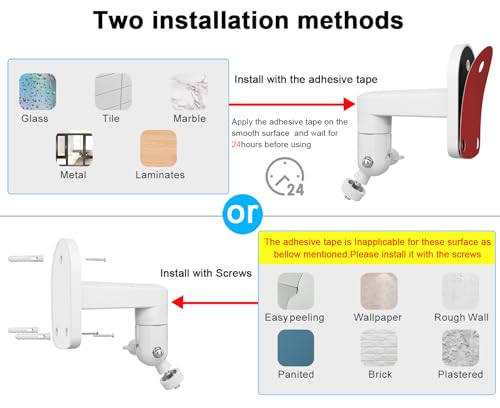 Two installation methods

Glass
Tile
Marble
Metal
Laminates

Install with the adhesive tape

Apply the adhesive tape on the smooth surface and wait for 24hours before using

24

or

Install with Screws

The adhesive tape is Inapplicable for these surface as bellow mentioned.Please install it with the screws

Easypeeling
Wallpaper
Rough Wall
Panited
Brick
Plastered