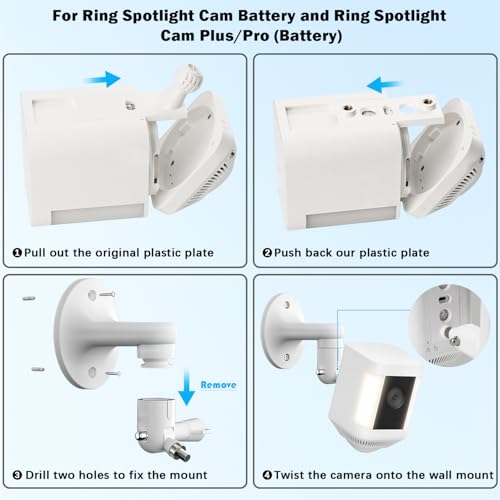 For Ring Spotlight Cam Battery and Ring Spotlight Cam Plus/Pro (Battery)

❶Pull out the original plastic plate

❷Push back our plastic plate

Remove

❸ Drill two holes to fix the mount

❹Twist the camera onto the wall mount