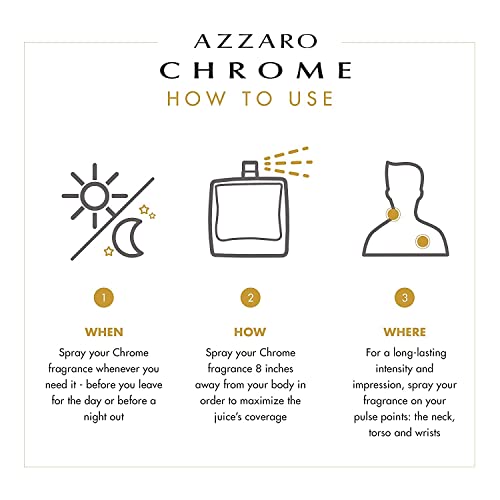 AZZARO
CHROME
HOW TO USE

1

WHEN

Spray your Chrome fragrance whenever you need it - before you leave for the day or before a night out

2

HOW

Spray your Chrome fragrance 8 inches away from your body in order to maximize the juice's coverage

3

WHERE

For a long-lasting intensity and impression, spray your fragrance on your pulse points: the neck, torso and wrists