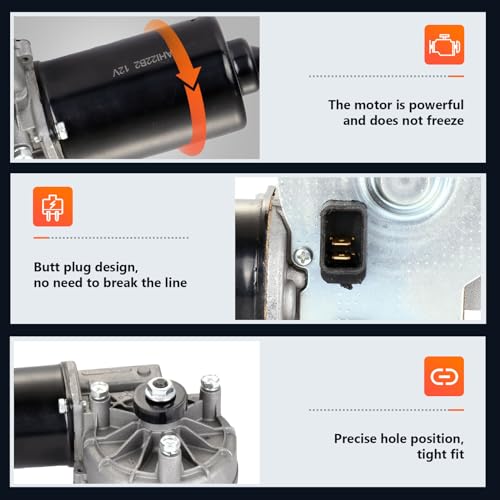 The motor is powerful and does not freeze

Butt plug design, no need to break the line

Precise hole position, tight fit