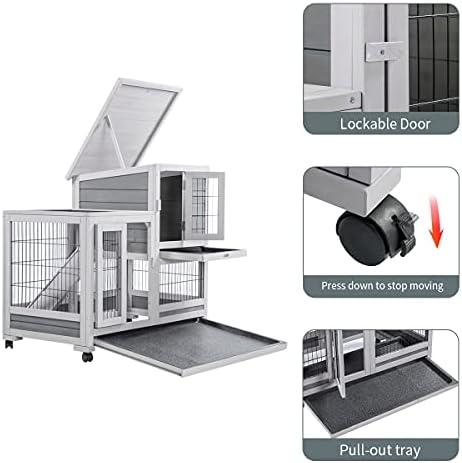 Lockable Door

Press down to stop moving

Pull-out tray