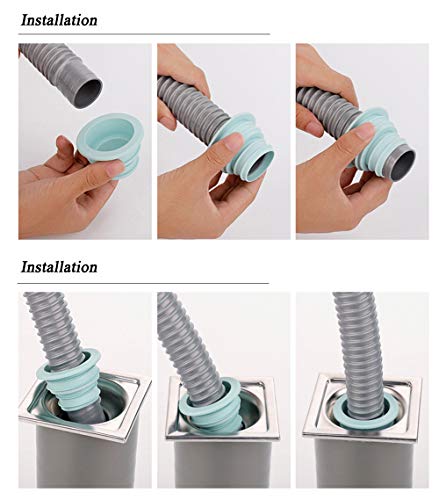 Installation

Installation