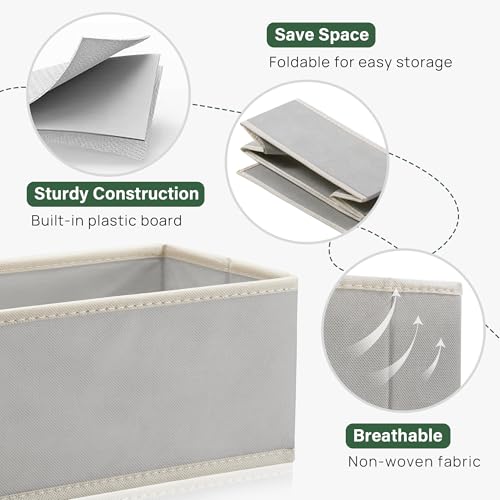 Save Space
Foldable for easy storage

Sturdy Construction
Built-in plastic board

Breathable
Non-woven fabric