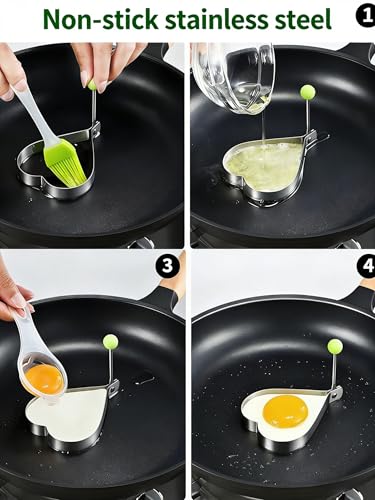 Non-stick stainless steel

1

3

4