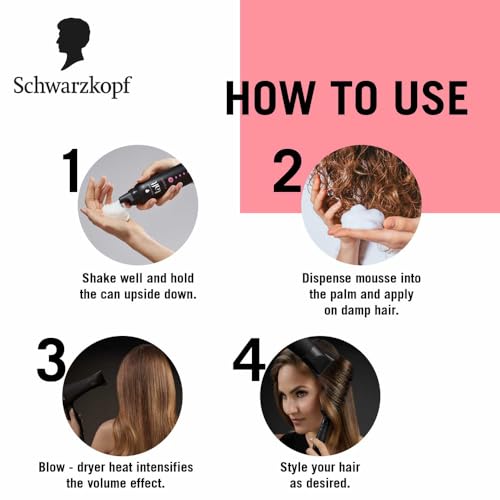 Schwarzkopf

HOW TO USE

1

Shake well and hold the can upside down.

2

Dispense mousse into the palm and apply on damp hair.

3

Blow - dryer heat intensifies the volume effect.

4

Style your hair as desired.