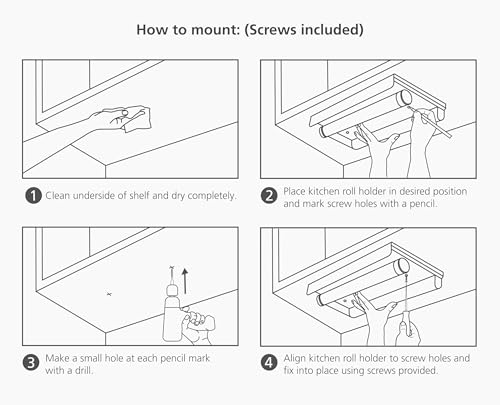 How to mount: (Screws included)

1 Clean underside of shelf and dry completely.

2 Place kitchen roll holder in desired position and mark screw holes with a pencil.

3 Make a small hole at each pencil mark with a drill.

4 Align kitchen roll holder to screw holes and fix into place using screws provided.