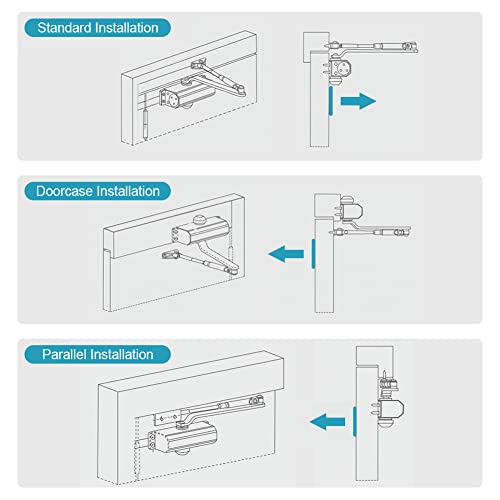 Standard Installation

Doorcase Installation

Parallel Installation