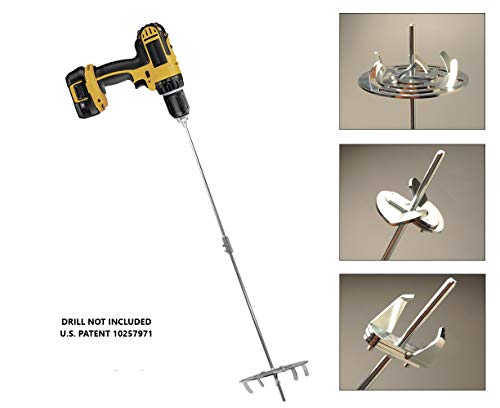 DRILL NOT INCLUDED
U.S. PATENT 10257971