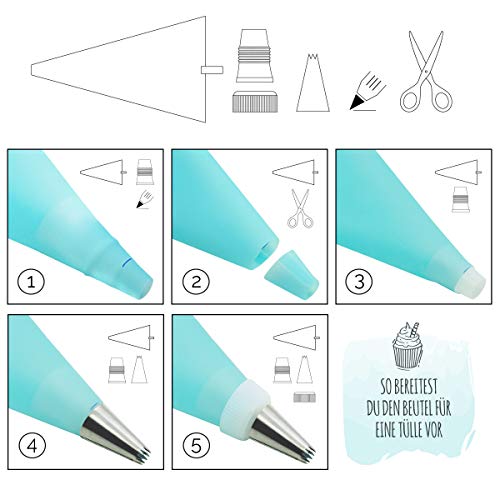 1

2

3

4

5

SO BEREITEST DU DEN BEUTEL FÜR EINE TÜLLE VOR