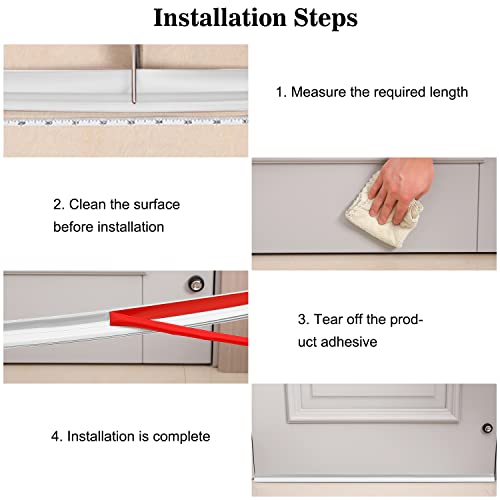 Installation Steps

1. Measure the required length

2. Clean the surface before installation

3. Tear off the product adhesive

4. Installation is complete