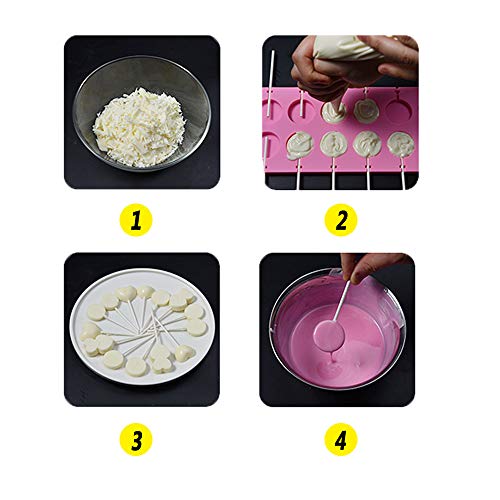 1

2

3

4