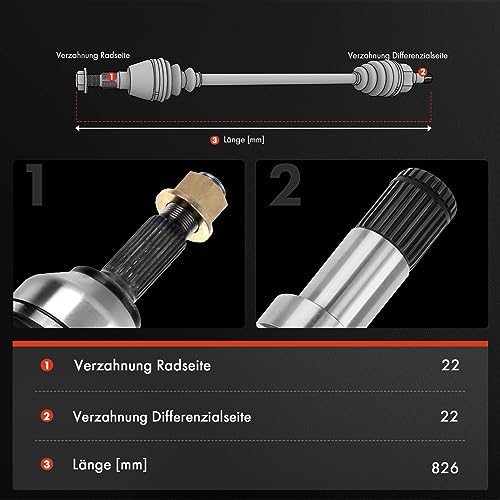 Verzahnung Radseite

1

Verzahnung Differenzialseite

2

3 Länge [mm]

1

2

| | | |
|---|---|---|
| 1 | Verzahnung Radseite | 22 |
| 2 | Verzahnung Differenzialseite | 22 |
| 3 | Länge [mm] | 826 |