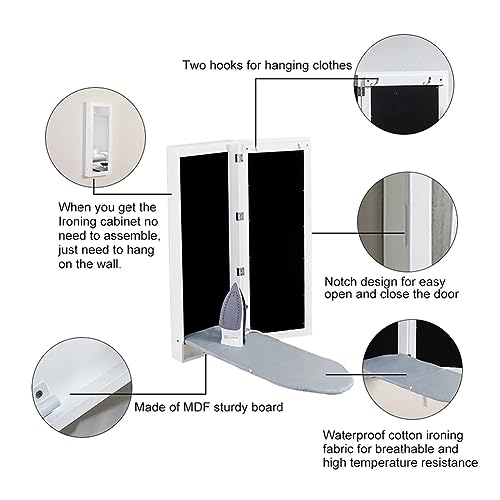 Two hooks for hanging clothes

When you get the Ironing cabinet no need to assemble, just need to hang on the wall.

Notch design for easy open and close the door

Made of MDF sturdy board

Waterproof cotton ironing fabric for breathable and high temperature resistance