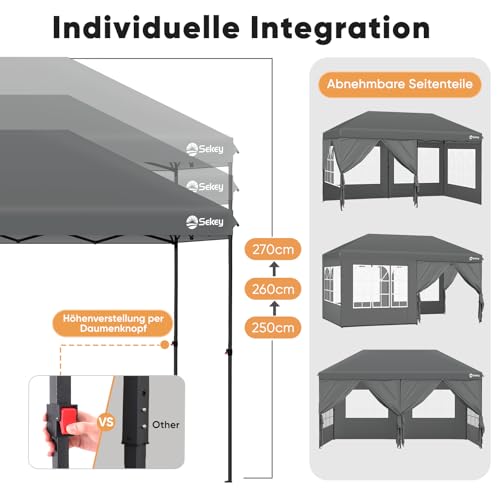 Individuelle Integration

Sekey
Sekey
Sekey

270cm
260cm
250cm

Höhenverstellung per Daumenknopf

VS
Other

Abnehmbare Seitenteile

Sekey
Sekey
Sekey