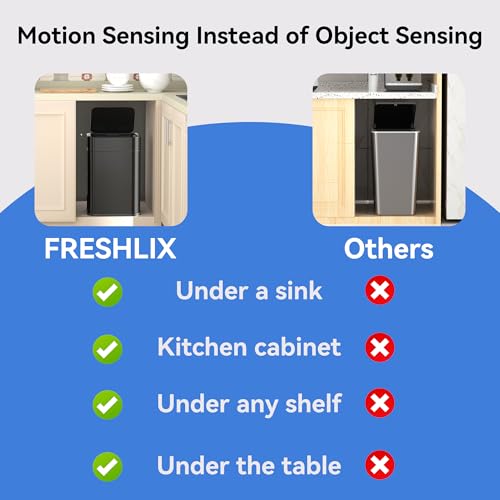 Motion Sensing Instead of Object Sensing

FRESHLIX

Others

Under a sink

Kitchen cabinet

Under any shelf

Under the table