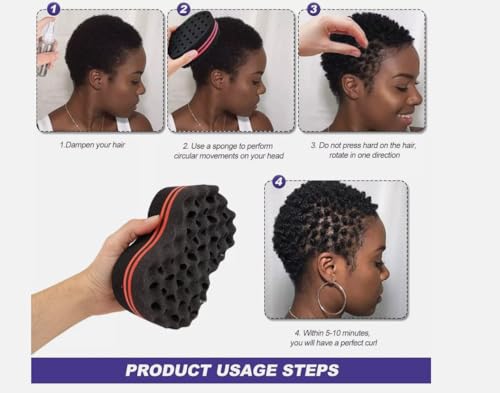 1

2

3

1.Dampen your hair

2. Use a sponge to perform circular movements on your head

3. Do not press hard on the hair, rotate in one direction

4

4. Within 5-10 minutes, you will have a perfect curl

PRODUCT USAGE STEPS