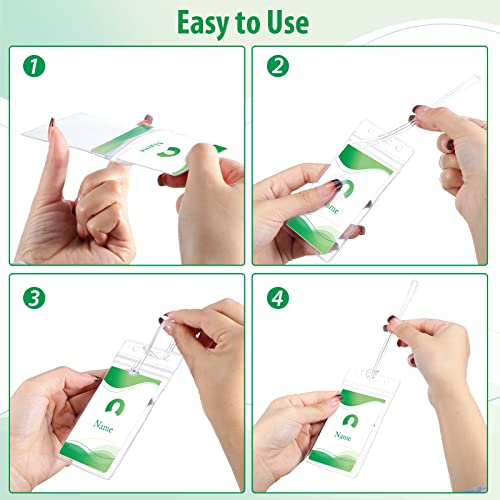 Easy to Use

1

Name

2

Name

3

Name

4

Name