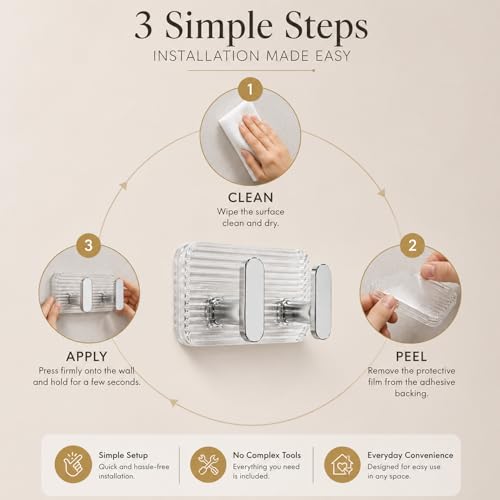 3 Simple Steps
INSTALLATION MADE EASY

1
CLEAN
Wipe the surface clean and dry.

2
PEEL
Remove the protective film from the adhesive backing.

3
APPLY
Press firmly onto the wall and hold for a few seconds.

Simple Setup
Quick and hassle-free installation.

No Complex Tools
Everything you need is included.

Everyday Convenience
Designed for easy use in any space.