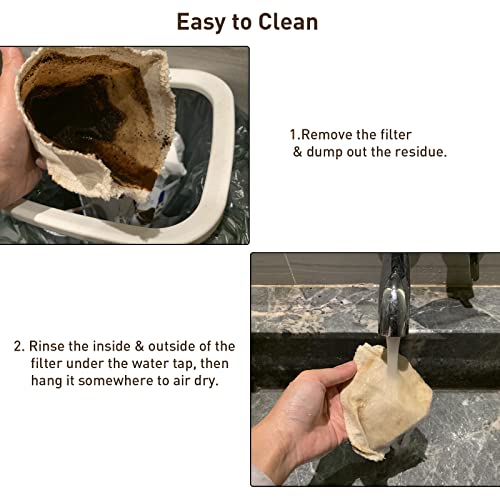 Easy to Clean

1.Remove the filter & dump out the residue.

2. Rinse the inside & outside of the filter under the water tap, then hang it somewhere to air dry.