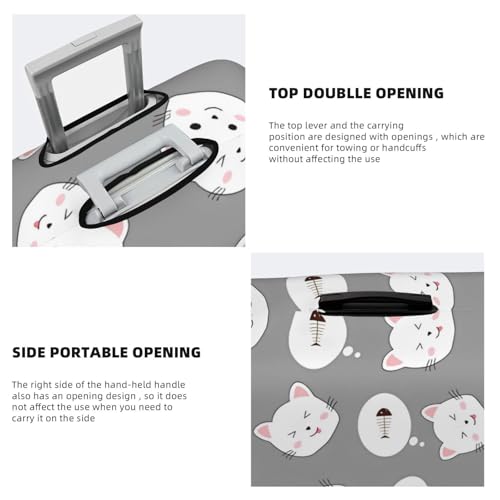 TOP DOUBLLE OPENING

The top lever and the carrying position are designed with openings , which are convenient for towing or handcuffs without affecting the use

SIDE PORTABLE OPENING

The right side of the hand-held handle also has an opening design , so it does not affect the use when you need to carry it on the side