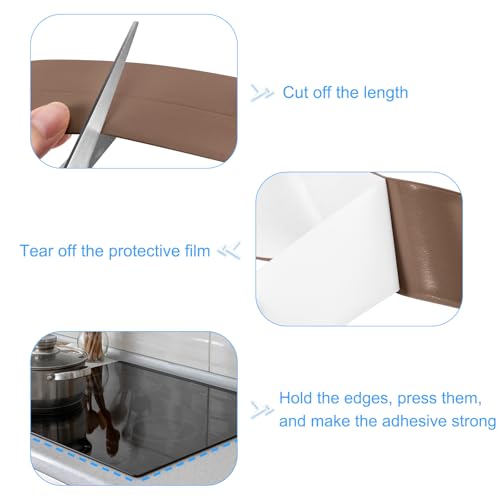 Cut off the length

Tear off the protective film

Hold the edges, press them, and make the adhesive strong