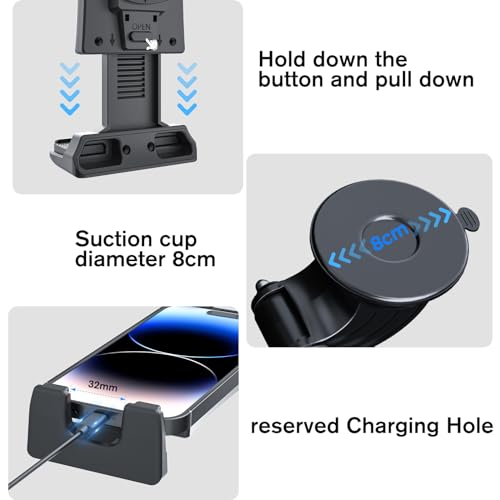 OPEN

Hold down the button and pull down

Suction cup diameter 8cm

8cm

32mm

reserved Charging Hole