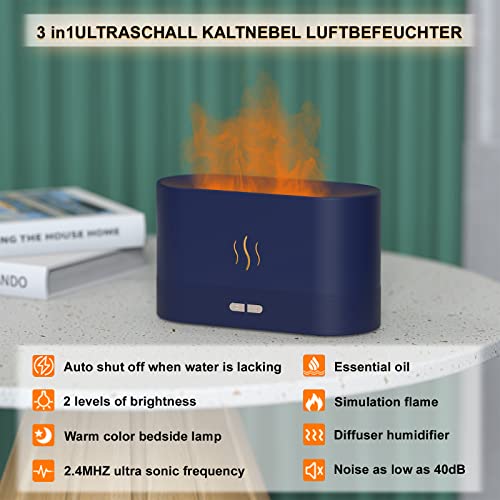 3 in1ULTRASCHALL KALTNEBEL LUFTBEFEUCHTER

NG THE HOUSE HOME

NDO

Auto shut off when water is lacking

2 levels of brightness

Warm color bedside lamp

2.4MHZ ultra sonic frequency

Essential oil

Simulation flame

Diffuser humidifier

Noise as low as 40dB