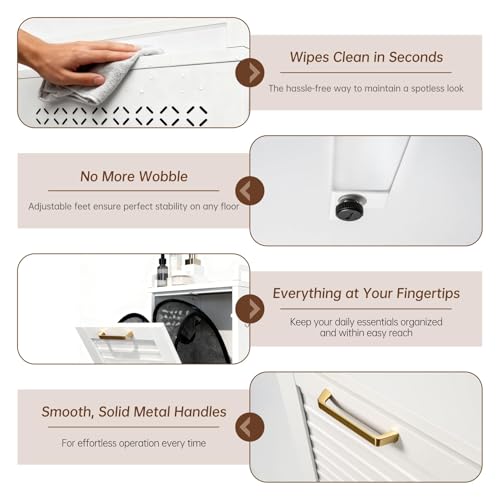 Wipes Clean in Seconds
The hassle-free way to maintain a spotless look

No More Wobble
Adjustable feet ensure perfect stability on any floor

Everything at Your Fingertips
Keep your daily essentials organized and within easy reach

Smooth, Solid Metal Handles
For effortless operation every time